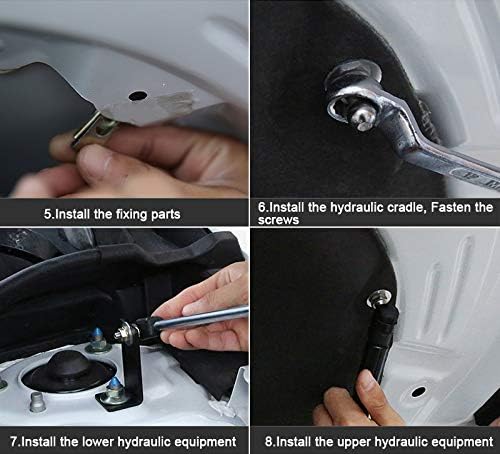 5.Install the fixing parts

6.Install the hydraulic cradle, Fasten the screws

7.Install the lower hydraulic equipment

8.Install the upper hydraulic equipment