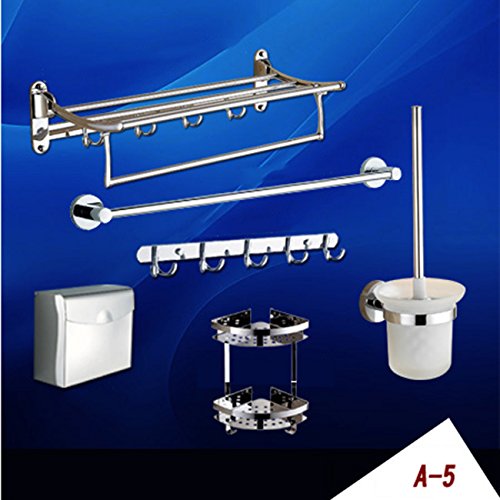 A-5