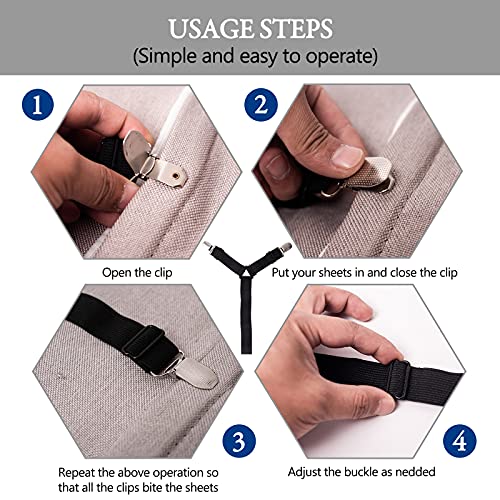 USAGE STEPS
(Simple and easy to operate)

1

Open the clip

2

Put your sheets in and close the clip

3

Repeat the above operation so that all the clips bite the sheets

4

Adjust the buckle as nedded