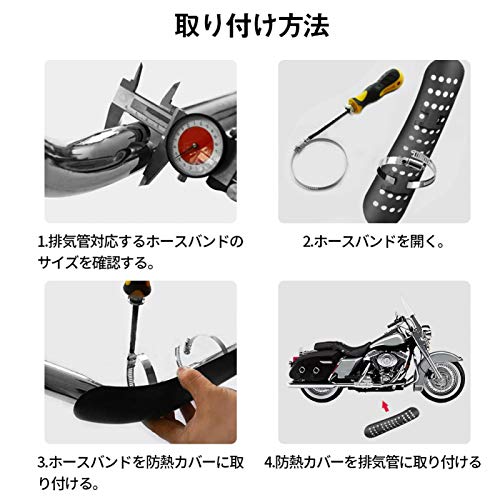 取り付け方法

1.排気管対応するホースバンドのサイズを確認する。

2.ホースバンドを開く。

3.ホースバンドを防熱カバーに取り付ける。

4.防熱カバーを排気管に取り付ける