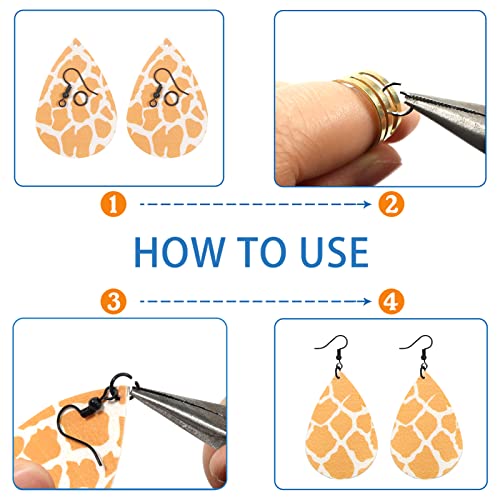 1

2

HOW TO USE

3

4