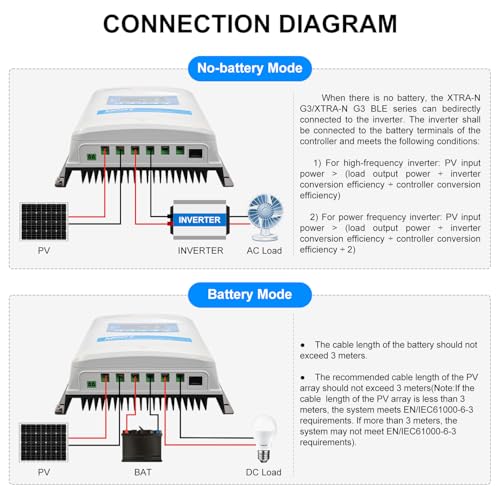 CONNECTION DIAGRAM

No-battery Mode

INVERTER

PV

INVERTER

AC Load

When there is no battery, the XTRA-N G3/XTRA-N G3 BLE series can bedirectly connected to the inverter. The inverter shall be connected to the battery terminals of the controller and meets the following conditions:

1) For high-frequency inverter: PV input power > (load output power ÷ inverter conversion efficiency ÷ controller conversion efficiency)

2) For power frequency inverter: PV input power > (load output power ÷ inverter conversion efficiency ÷ controller conversion efficiency ÷ 2)

Battery Mode

PV

BAT

DC Load

• The cable length of the battery should not exceed 3 meters.

• The recommended cable length of the PV array should not exceed 3 meters(Note:If the cable length of the PV array is less than 3 meters, the system meets EN/IEC61000-6-3 requirements. If more than 3 meters, the system may not meet EN/IEC61000-6-3 requirements).