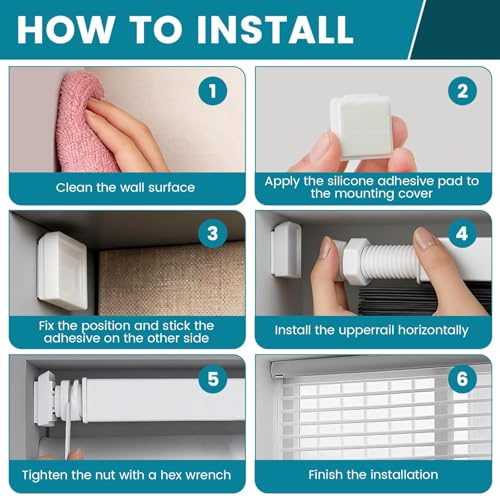 HOW TO INSTALL

1

Clean the wall surface

2

Apply the silicone adhesive pad to the mounting cover

3

Fix the position and stick the adhesive on the other side

4

Install the upperrail horizontally

5

Tighten the nut with a hex wrench

6

Finish the installation