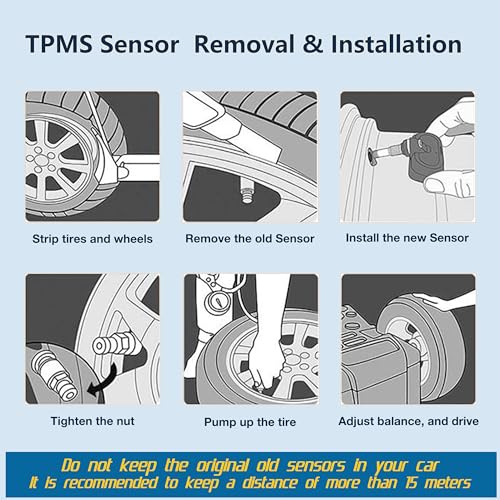 TPMS Sensor Removal & Installation

Strip tires and wheels

Remove the old Sensor

Install the new Sensor

Tighten the nut

Pump up the tire

Adjust balance, and drive

Do not keep the original old sensors in your car
It is recommended to keep a distance of more than 15 meters