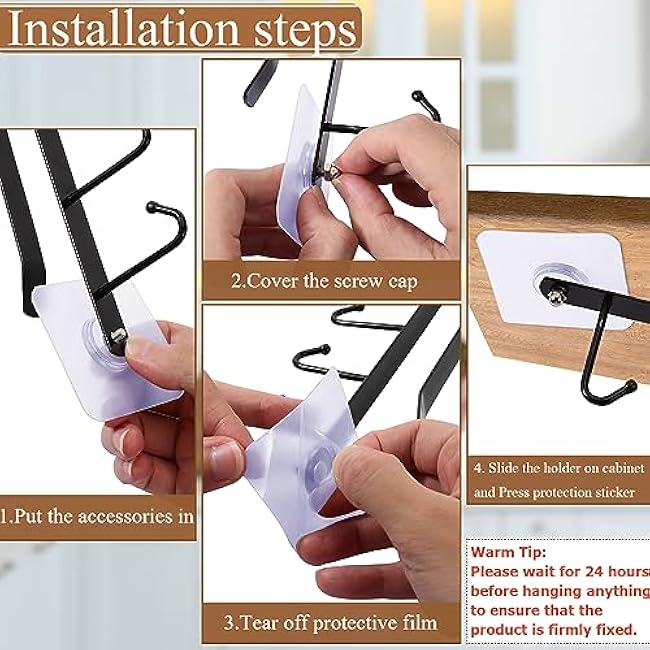 Installation steps

1.Put the accessories in

2.Cover the screw cap

3.Tear off protective film

4. Slide the holder on cabinet and Press protection sticker

Warm Tip:
Please wait for 24 hours before hanging anything to ensure that the product is firmly fixed.