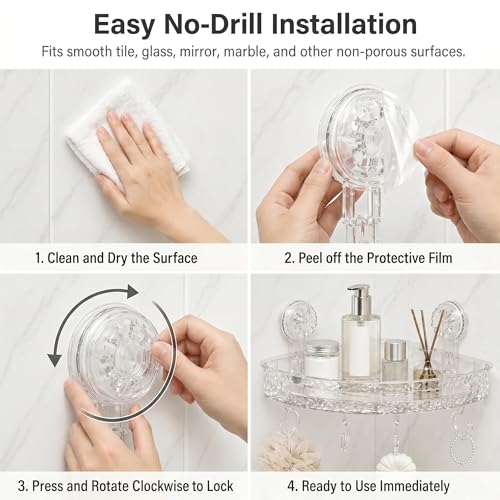 Easy No-Drill Installation

Fits smooth tile, glass, mirror, marble, and other non-porous surfaces.

1. Clean and Dry the Surface

2. Peel off the Protective Film

3. Press and Rotate Clockwise to Lock

4. Ready to Use Immediately