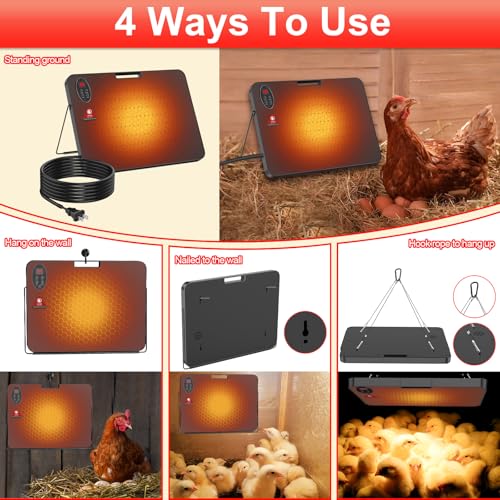 4 Ways To Use

Standing ground

Hang on the wall

Nailed to the wall

Hook rope to hang up