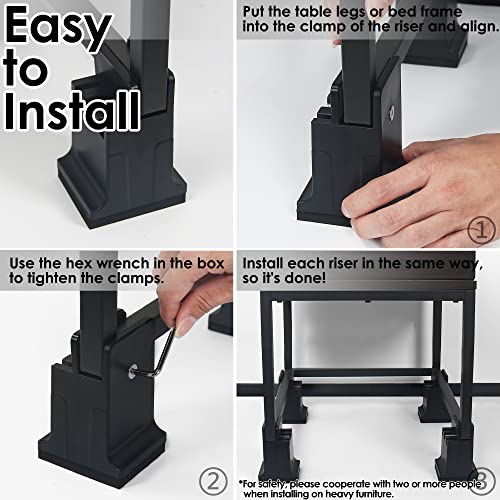 Easy to Install

Put the table legs or bed frame into the clamp of the riser and align.

①

Use the hex wrench in the box to tighten the clamps.

②

Install each riser in the same way, so it's done!

③

*For safety, please cooperate with two or more people when installing on heavy furniture.