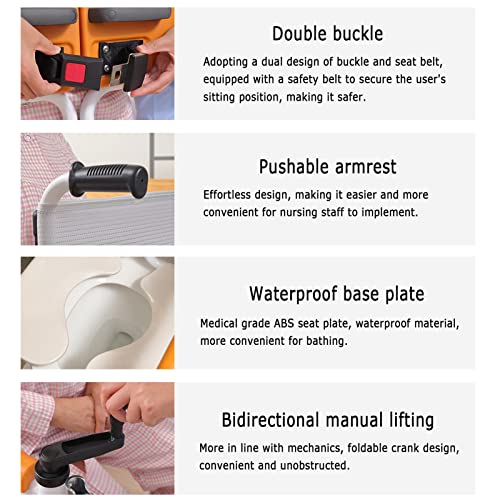 Double buckle

Adopting a dual design of buckle and seat belt, equipped with a safety belt to secure the user's sitting position, making it safer.

Pushable armrest

Effortless design, making it easier and more convenient for nursing staff to implement.

Waterproof base plate

Medical grade ABS seat plate, waterproof material, more convenient for bathing.

Bidirectional manual lifting

More in line with mechanics, foldable crank design, convenient and unobstructed.