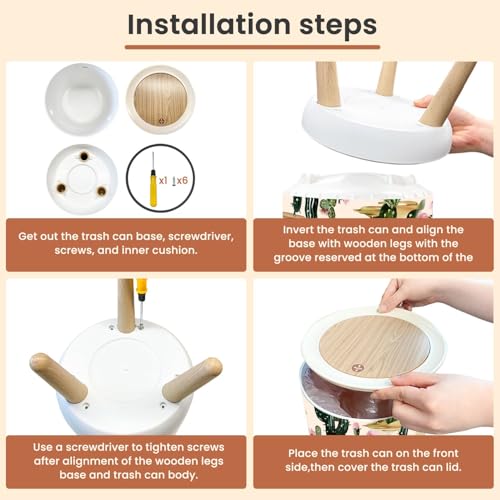 Installation steps

x1 x6

Get out the trash can base, screwdriver, screws, and inner cushion.

Invert the trash can and align the base with wooden legs with the groove reserved at the bottom of the

Use a screwdriver to tighten screws after alignment of the wooden legs base and trash can body.

Place the trash can on the front side,then cover the trash can lid.