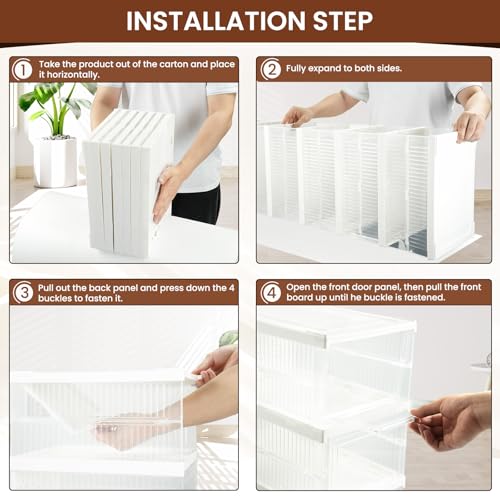 INSTALLATION STEP

1 Take the product out of the carton and place it horizontally.

2 Fully expand to both sides.

3 Pull out the back panel and press down the 4 buckles to fasten it.

4 Open the front door panel, then pull the front board up until he buckle is fastened.