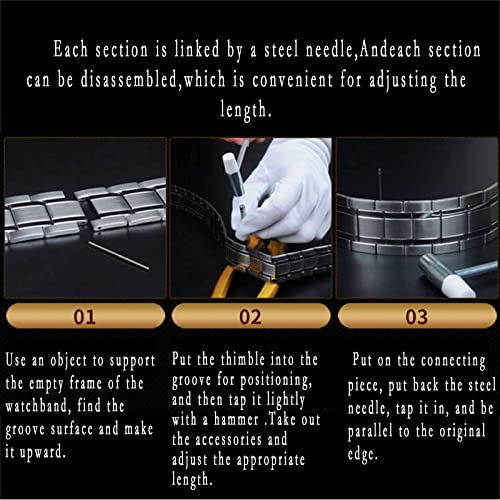 Each section is linked by a steel needle,Andeach section can be disassembled,which is convenient for adjusting the length.

01

Use an object to support the empty frame of the watchband, find the groove surface and make it upward.

02

Put the thimble into the groove for positioning, and then tap it lightly with a hammer .Take out the accessories and adjust the appropriate length.

03

Put on the connecting piece, put back the steel needle, tap it in, and be parallel to the original edge.