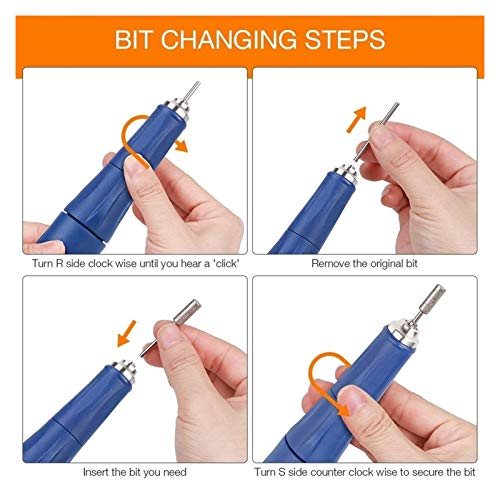 BIT CHANGING STEPS

Turn R side clock wise until you hear a 'click'

Remove the original bit

Insert the bit you need

Turn S side counter clock wise to secure the bit