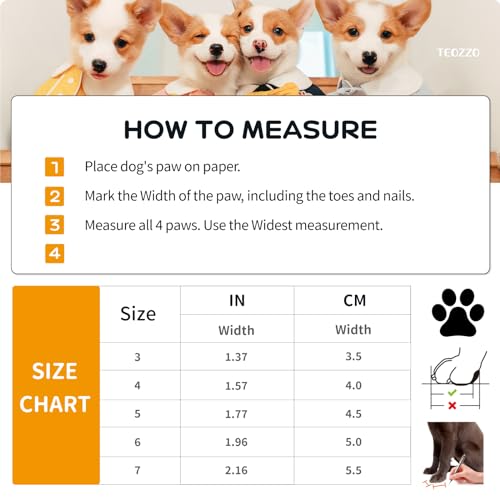 TEOZZO

HOW TO MEASURE

1 Place dog's paw on paper.

2 Mark the Width of the paw, including the toes and nails.

3 Measure all 4 paws. Use the Widest measurement.

4

SIZE CHART

| Size | IN Width | CM Width |
|---|---|---|
| 3 | 1.37 | 3.5 |
| 4 | 1.57 | 4.0 |
| 5 | 1.77 | 4.5 |
| 6 | 1.96 | 5.0 |
| 7 | 2.16 | 5.5 |