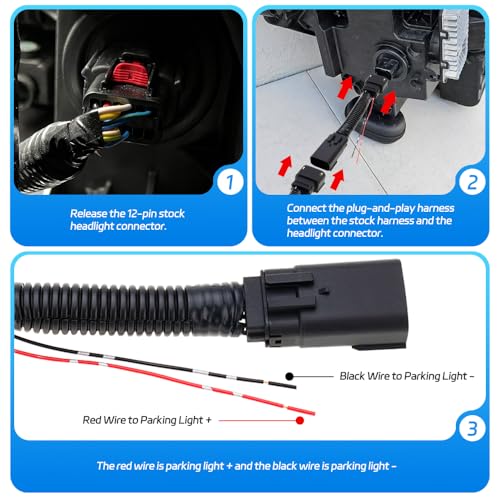 1

Release the 12-pin stock headlight connector.

2

Connect the plug-and-play harness between the stock harness and the headlight connector.

Black Wire to Parking Light -

Red Wire to Parking Light +

3

The red wire is parking light + and the black wire is parking light -