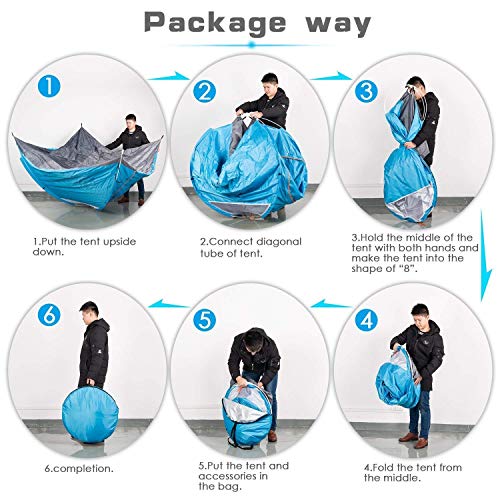 Package way

1

2

3

1.Put the tent upside down.

2.Connect diagonal tube of tent.

3.Hold the middle of the tent with both hands and make the tent into the shape of "8".

6

5

4

6.completion.

5.Put the tent and accessories in the bag.

4.Fold the tent from the middle.