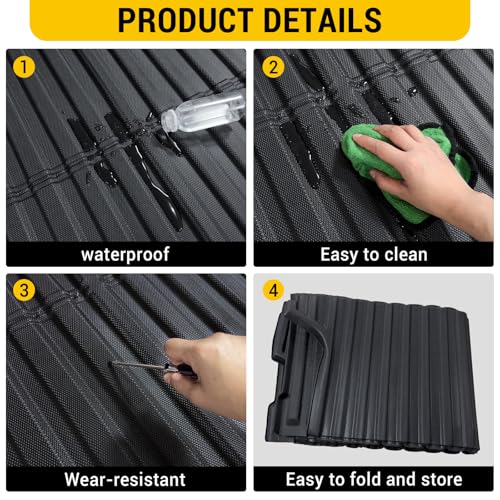 PRODUCT DETAILS

1
waterproof

2
Easy to clean

3
Wear-resistant

4
Easy to fold and store