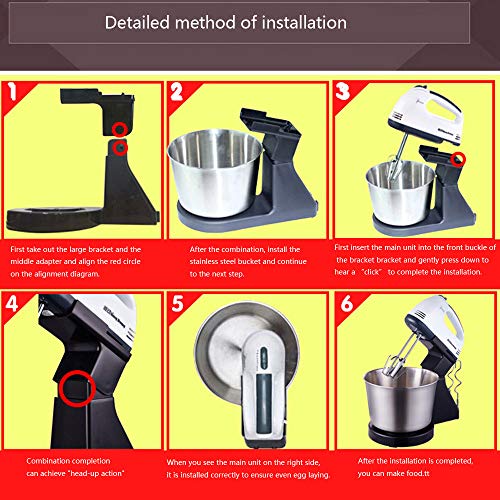 Detailed method of installation

1

First take out the large bracket and the middle adapter and align the red circle on the alignment diagram.

2

After the combination, install the stainless steel bucket and continue to the next step.

3

First insert the main unit into the front buckle of the bracket bracket and gently press down to hear a "click" to complete the installation.

4

Combination completion can achieve "head-up action"

5

When you see the main unit on the right side, it is installed correctly to ensure even egg laying.

6

After the installation is completed, you can make food.tt