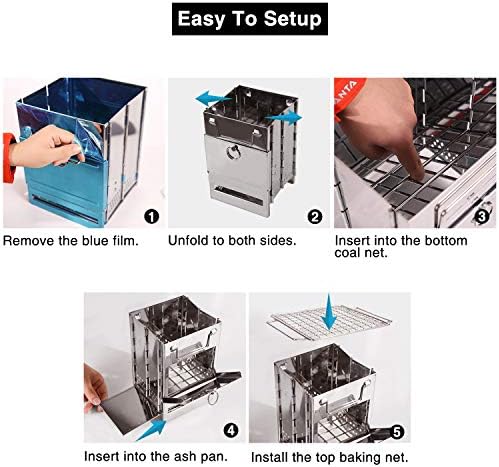 Easy To Setup

1
Remove the blue film.

2
Unfold to both sides.

ANTA
3
Insert into the bottom coal net.

4
Insert into the ash pan.

5
Install the top baking net.