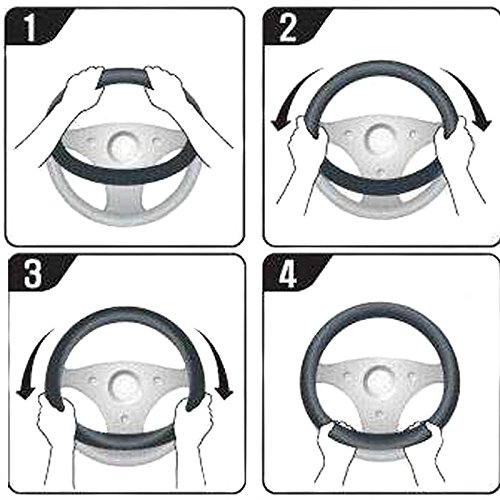 1

2

3

4