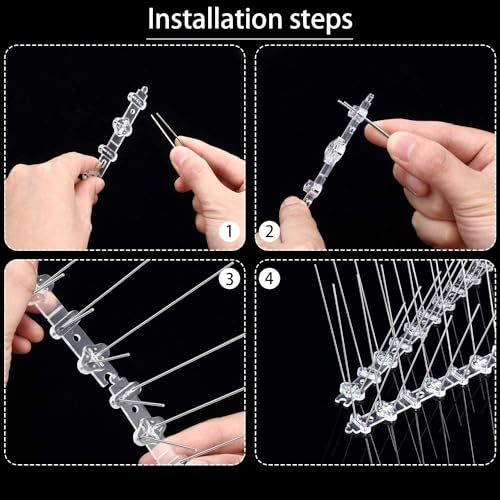 Installation steps

1

2

3

4