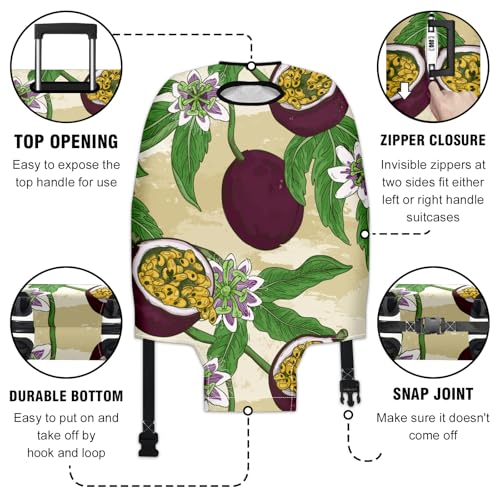 TOP OPENING
Easy to expose the top handle for use

ZIPPER CLOSURE
Invisible zippers at two sides fit either left or right handle suitcases

DURABLE BOTTOM
Easy to put on and take off by hook and loop

SNAP JOINT
Make sure it doesn't come off