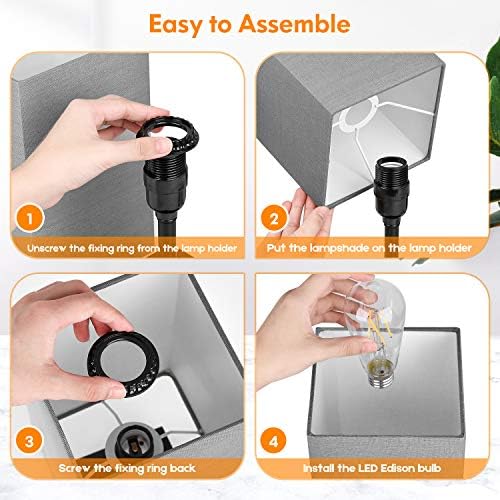 Easy to Assemble

1

Unscrew the fixing ring from the lamp holder

2

Put the lampshade on the lamp holder

3

Screw the fixing ring back

4

Install the LED Edison bulb