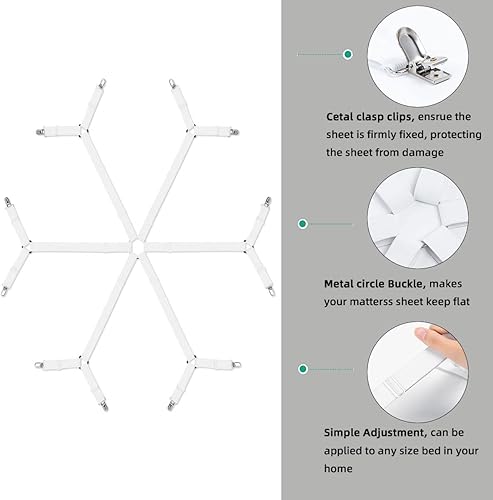 Cetal clasp clips, ensrue the sheet is firmly fixed, protecting the sheet from damage

Metal circle Buckle, makes your matterss sheet keep flat

Simple Adjustment, can be applied to any size bed in your home