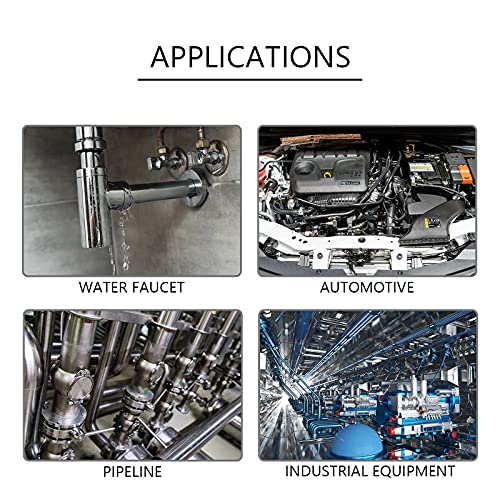 APPLICATIONS

WATER FAUCET

AUTOMOTIVE

PIPELINE

INDUSTRIAL EQUIPMENT