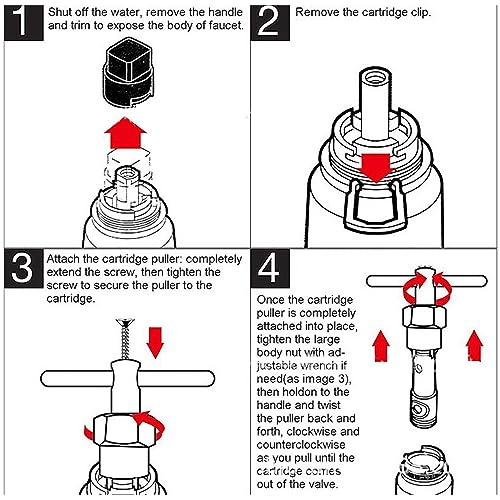 1
Shut off the water, remove the handle and trim to expose the body of faucet.

2
Remove the cartridge clip.

3
Attach the cartridge puller: completely extend the screw, then tighten the screw to secure the puller to the cartridge.

4
Once the cartridge puller is completely attached into place, tighten the large body nut with adjustable wrench if need(as image 3), then holdon to the handle and twist the puller back and forth, clockwise and counterclockwise as you pull until the cartridge comes out of the valve.