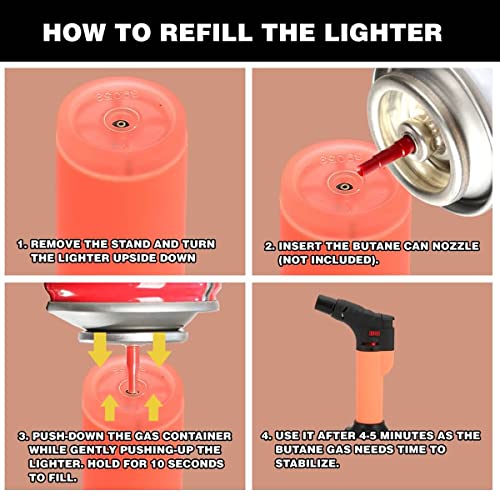 HOW TO REFILL THE LIGHTER

1. REMOVE THE STAND AND TURN THE LIGHTER UPSIDE DOWN

2. INSERT THE BUTANE CAN NOZZLE (NOT INCLUDED).

3. PUSH-DOWN THE GAS CONTAINER WHILE GENTLY PUSHING-UP THE LIGHTER. HOLD FOR 10 SECONDS TO FILL.

4. USE IT AFTER 4-5 MINUTES AS THE BUTANE GAS NEEDS TIME TO STABILIZE.