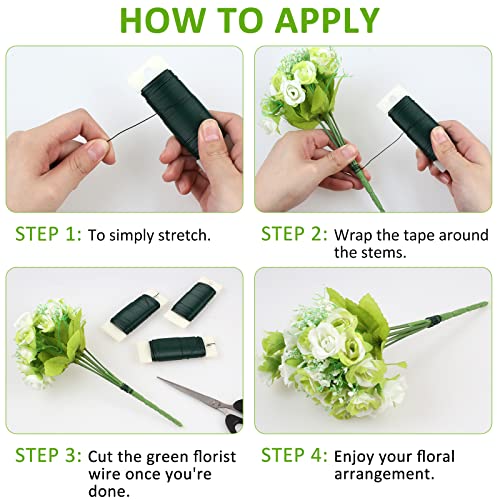 HOW TO APPLY

STEP 1: To simply stretch.

STEP 2: Wrap the tape around the stems.

STEP 3: Cut the green florist wire once you're done.

STEP 4: Enjoy your floral arrangement.