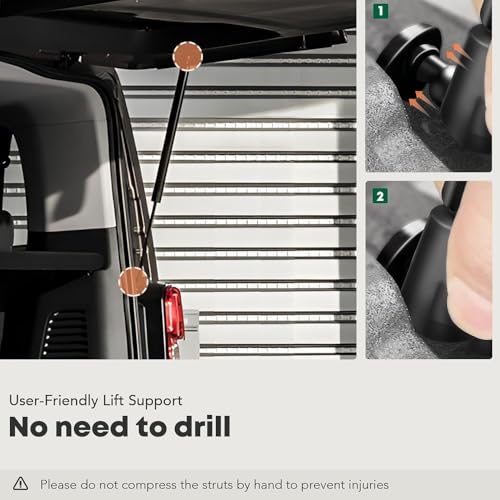 1

2

User-Friendly Lift Support

No need to drill

Please do not compress the struts by hand to prevent injuries