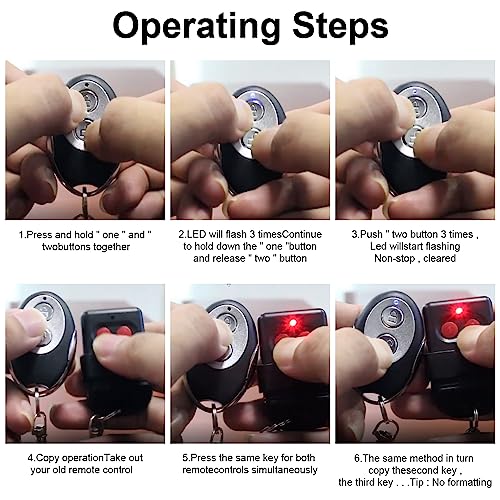 Operating Steps

1.Press and hold " one " and " twobuttons together

2.LED will flash 3 timesContinue to hold down the " one "button and release " two " button

3.Push " two button 3 times , Led willstart flashing Non-stop , cleared

4.Copy operationTake out your old remote control

5.Press the same key for both remotecontrols simultaneously

6.The same method in turn copy thesecond key , the third key . . .Tip : No formatting