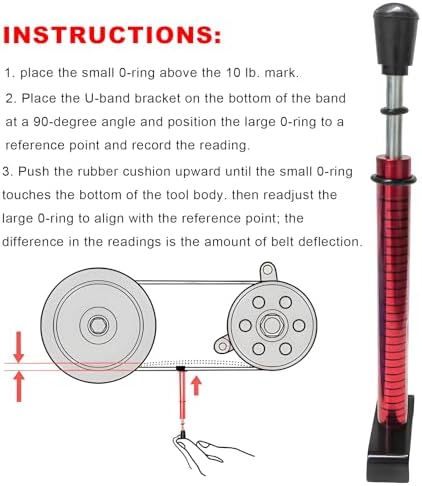 INSTRUCTIONS:

1. place the small 0-ring above the 10 lb. mark.

2. Place the U-band bracket on the bottom of the band at a 90-degree angle and position the large 0-ring to a reference point and record the reading.

3. Push the rubber cushion upward until the small 0-ring touches the bottom of the tool body. then readjust the large 0-ring to align with the reference point; the difference in the readings is the amount of belt deflection.