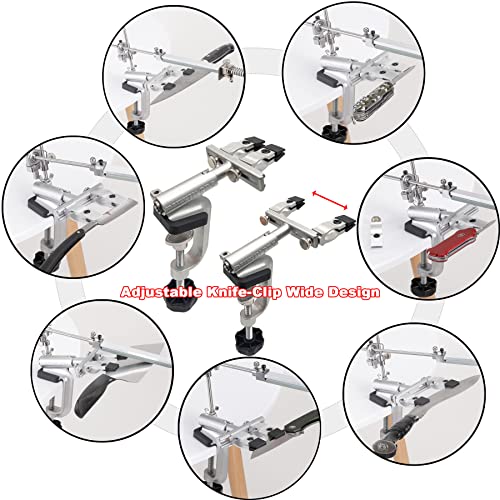 Adjustable Knife-Clip Wide Design