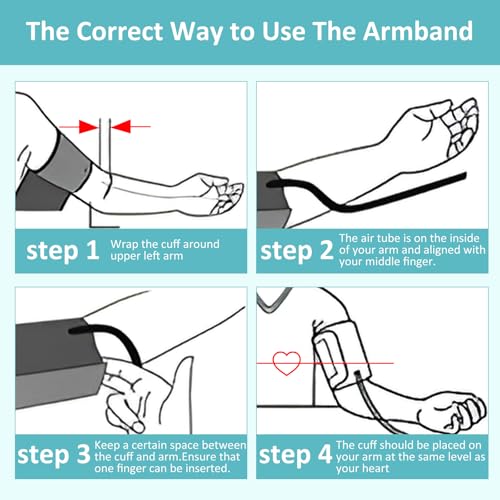 The Correct Way to Use The Armband

step 1 Wrap the cuff around upper left arm

step 2 The air tube is on the inside of your arm and aligned with your middle finger.

step 3 Keep a certain space between the cuff and arm.Ensure that one finger can be inserted.

step 4 The cuff should be placed on your arm at the same level as your heart