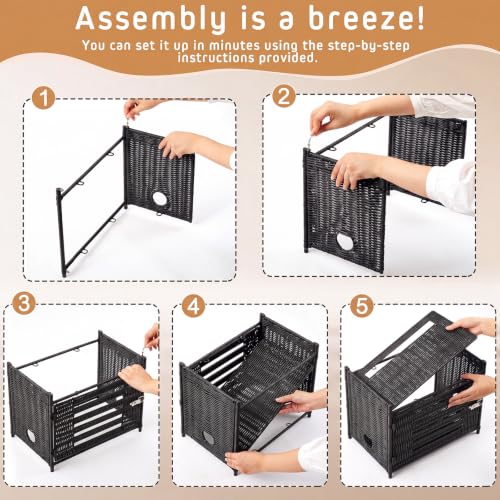 Assembly is a breeze!
You can set it up in minutes using the step-by-step instructions provided.

1

2

3

4

5