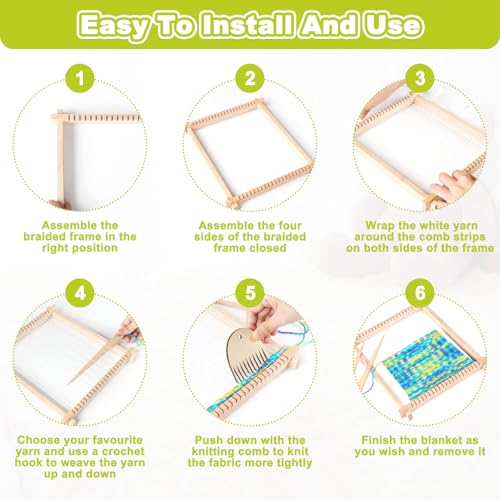 Easy To Install And Use

1

Assemble the braided frame in the right position

2

Assemble the four sides of the braided frame closed

3

Wrap the white yarn around the comb strips on both sides of the frame

4

Choose your favourite yarn and use a crochet hook to weave the yarn up and down

5

Push down with the knitting comb to knit the fabric more tightly

6

Finish the blanket as you wish and remove it