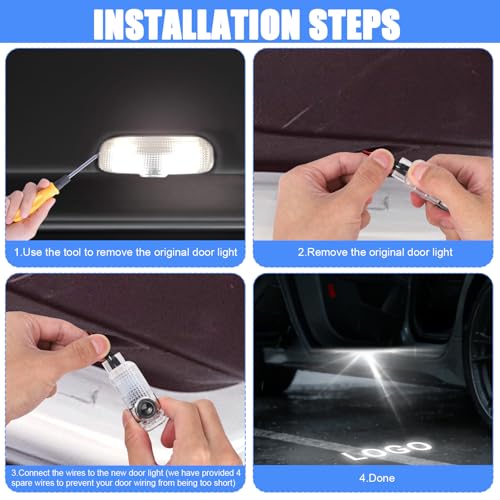 INSTALLATION STEPS

1.Use the tool to remove the original door light

2.Remove the original door light

3.Connect the wires to the new door light (we have provided 4 spare wires to prevent your door wiring from being too short)

LOGO

4.Done