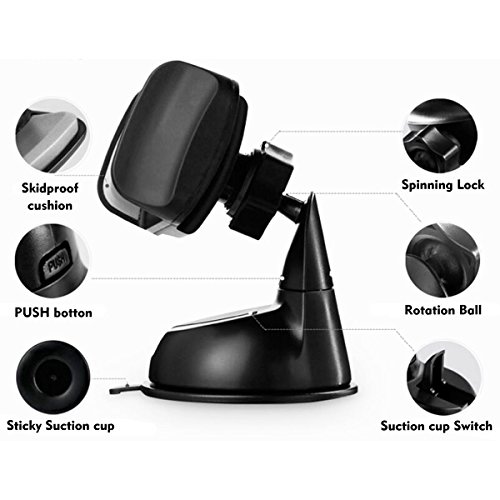 Skidproof cushion

PUSH

PUSH botton

Sticky Suction cup

Spinning Lock

Rotation Ball

Suction cup Switch