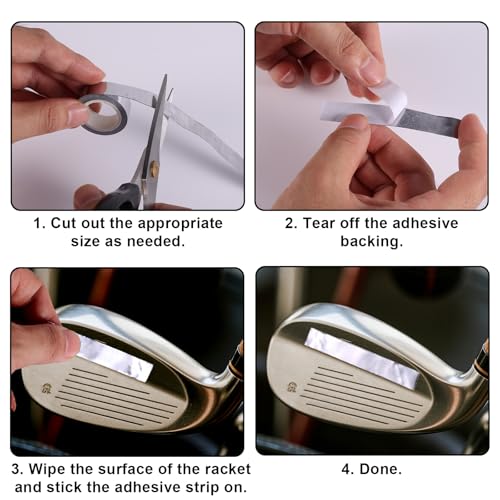 1. Cut out the appropriate size as needed.

2. Tear off the adhesive backing.

3. Wipe the surface of the racket and stick the adhesive strip on.

4. Done.