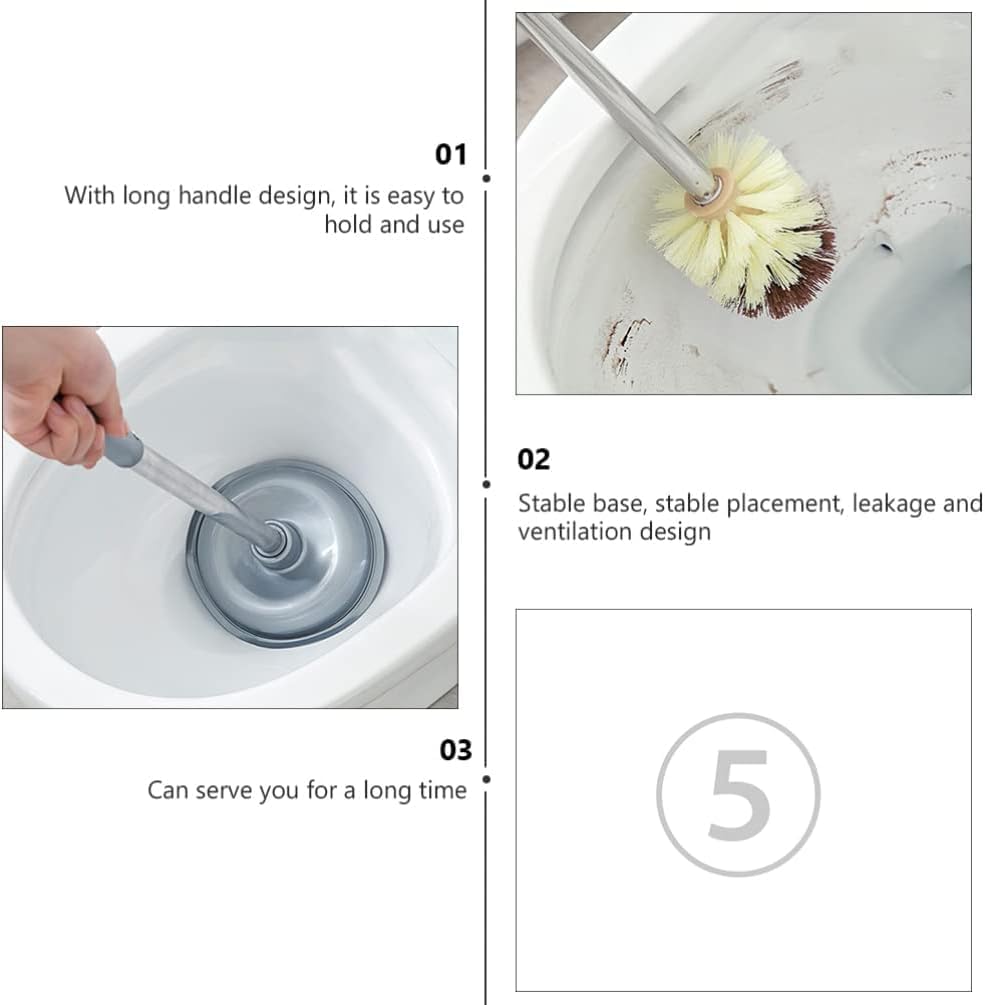 01
With long handle design, it is easy to hold and use

02
Stable base, stable placement, leakage and ventilation design

03
Can serve you for a long time

5