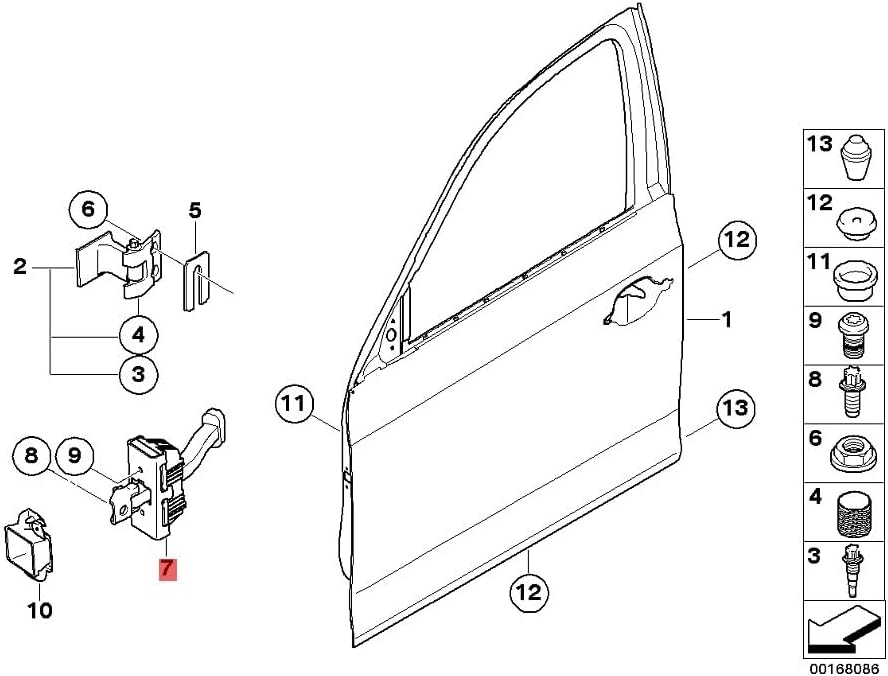 6
5
2
4
3
8
9
7
10
11
12
1
13
12
13
12
11
9
8
6
4
3
00168086