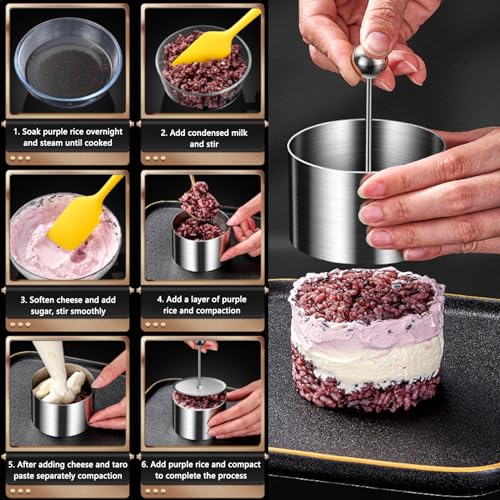 1. Soak purple rice overnight and steam until cooked

2. Add condensed milk and stir

3. Soften cheese and add sugar, stir smoothly

4. Add a layer of purple rice and compaction

5. After adding cheese and taro paste separately compaction

6. Add purple rice and compact to complete the process