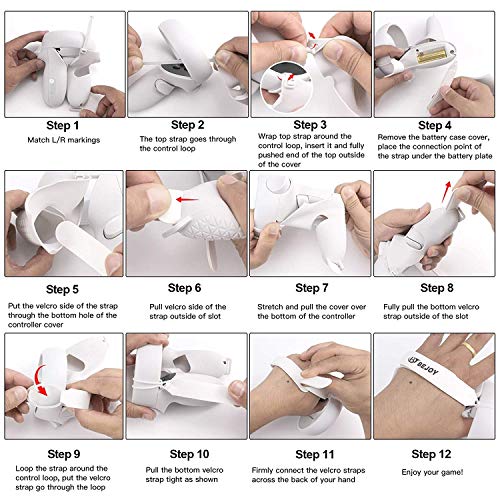 Step 1
Match L/R markings

Step 2
The top strap goes through the control loop

Step 3
Wrap top strap around the control loop, insert it and fully pushed end of the top outside of the cover

Step 4
Remove the battery case cover, place the connection point of the strap under the battery plate

Step 5
Put the velcro side of the strap through the bottom hole of the controller cover

Step 6
Pull velcro side of the strap outside of slot

Step 7
Stretch and pull the cover over the bottom of the controller

Step 8
Fully pull the bottom velcro strap outside of the slot

Step 9
Loop the strap around the control loop, put the velcro strap go through the loop

Step 10
Pull the bottom velcro strap tight as shown

Step 11
Firmly connect the velcro straps across the back of your hand

BEJOY

Step 12
Enjoy your game!