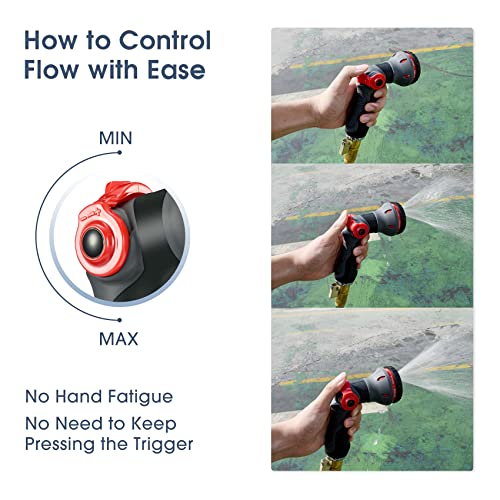 How to Control Flow with Ease

MIN

MAX

No Hand Fatigue

No Need to Keep Pressing the Trigger