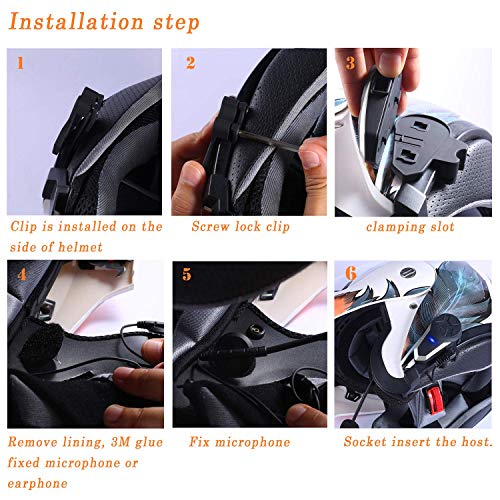 Installation step

1

Clip is installed on the side of helmet

2

Screw lock clip

3

clamping slot

4

Remove lining, 3M glue fixed microphone or earphone

5

Fix microphone

6

Socket insert the host.