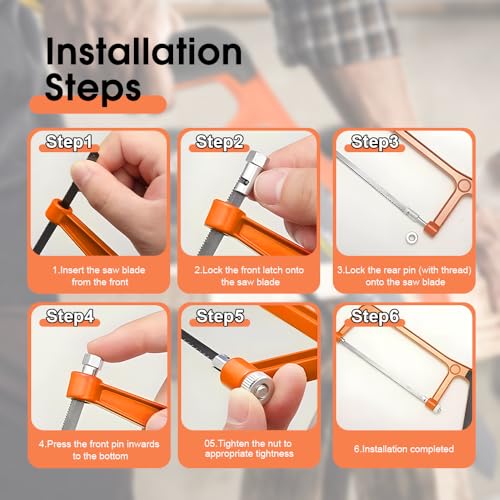 Installation Steps

Step1

1.Insert the saw blade from the front

Step2

2.Lock the front latch onto the saw blade

Step3

3.Lock the rear pin (with thread) onto the saw blade

Step4

4.Press the front pin inwards to the bottom

Step5

05.Tighten the nut to appropriate tightness

Step6

6.Installation completed