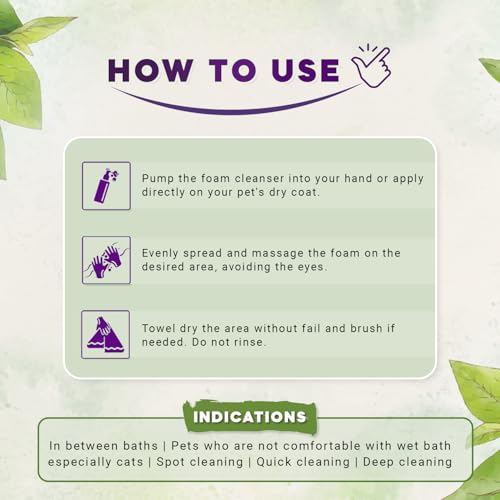 HOW TO USE

Pump the foam cleanser into your hand or apply directly on your pet's dry coat.

Evenly spread and massage the foam on the desired area, avoiding the eyes.

Towel dry the area without fail and brush if needed. Do not rinse.

INDICATIONS

In between baths | Pets who are not comfortable with wet bath especially cats | Spot cleaning | Quick cleaning | Deep cleaning